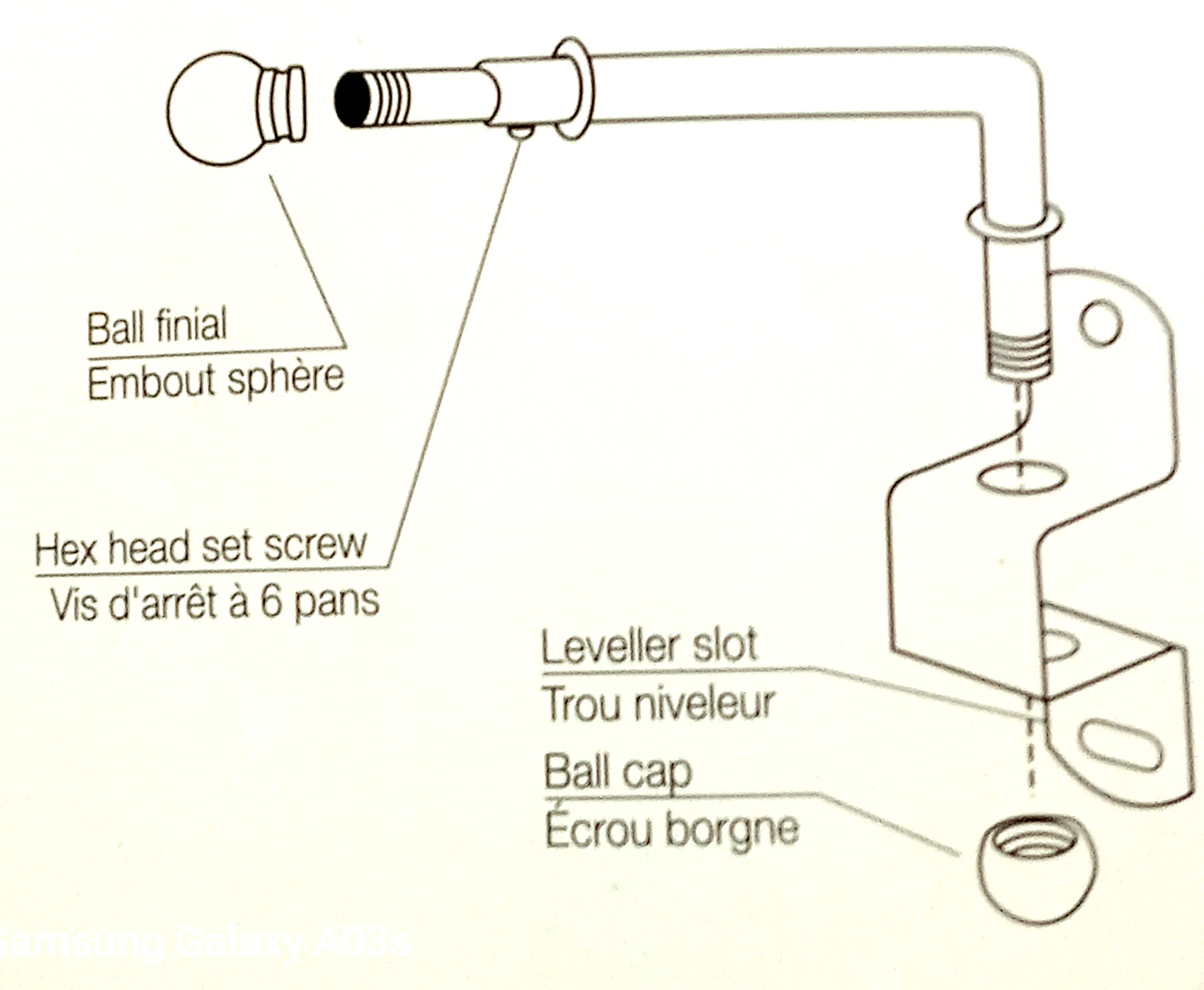 Ball finial
Embout sphère

Hex head set screw
Vis d'arrêt à 6 pans

Leveller slot
Trou niveleur

Ball cap
Écrou borgne

Samsung Galaxy A03s